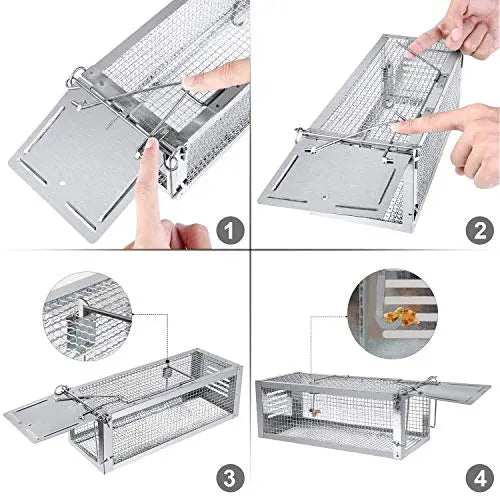 1

2

3

4