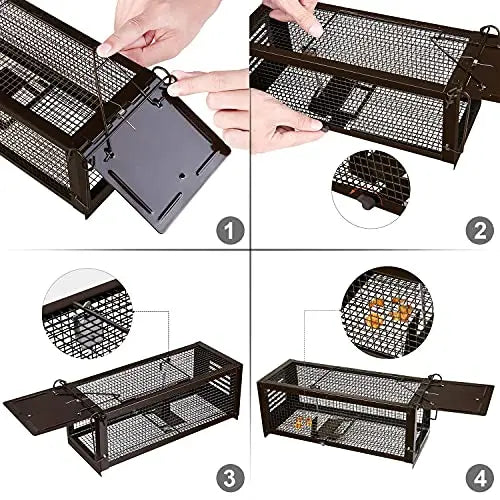 1

2

3

4