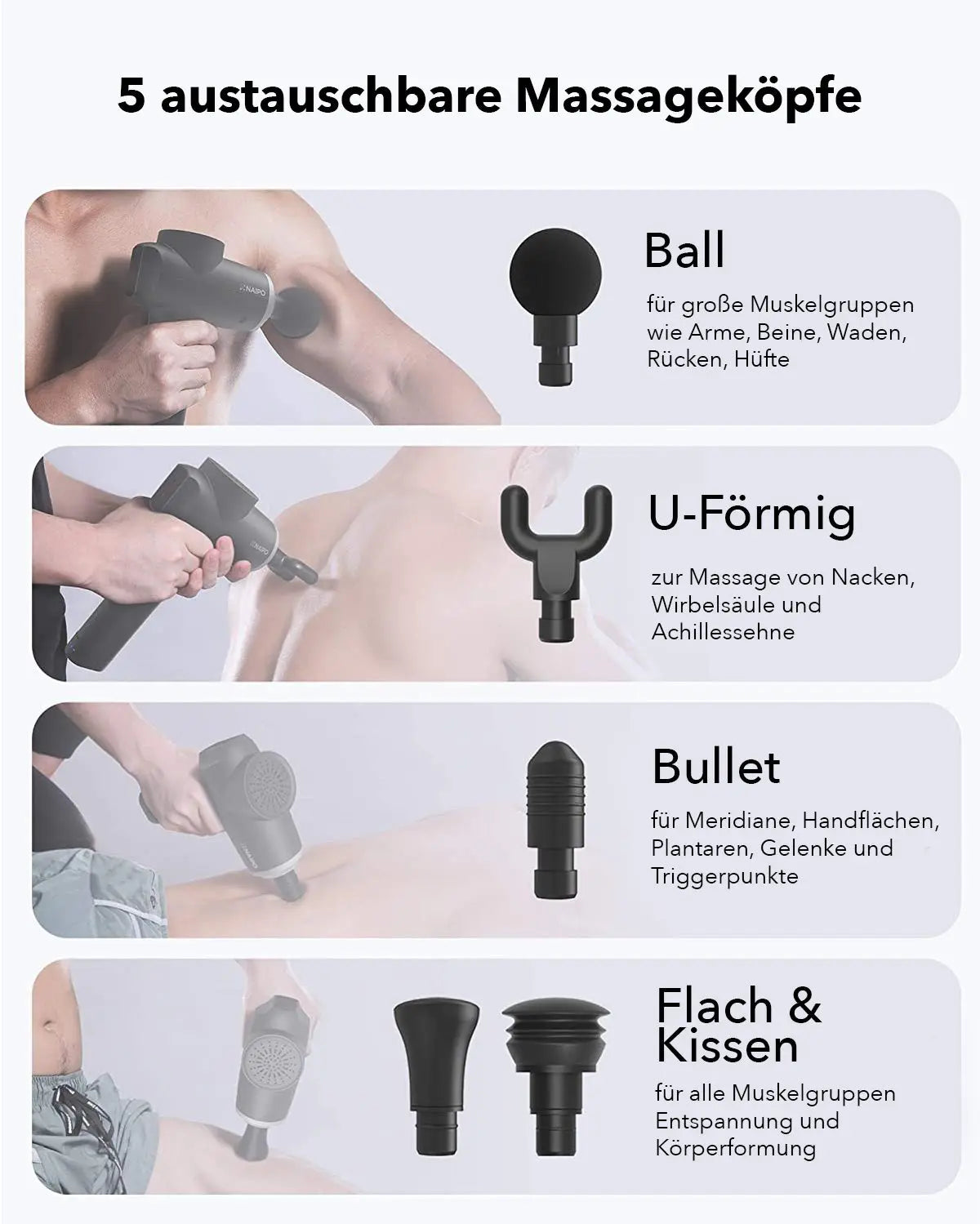 5 austauschbare Massageköpfe

NAIPO

Ball

für große Muskelgruppen wie Arme, Beine, Waden, Rücken, Hüfte

NAIPO

U-Förmig

zur Massage von Nacken, Wirbelsäule und Achillessehne

NAIPO

Bullet

für Meridiane, Handflächen, Plantaren, Gelenke und Triggerpunkte

Flach & Kissen

für alle Muskelgruppen Entspannung und Körperformung