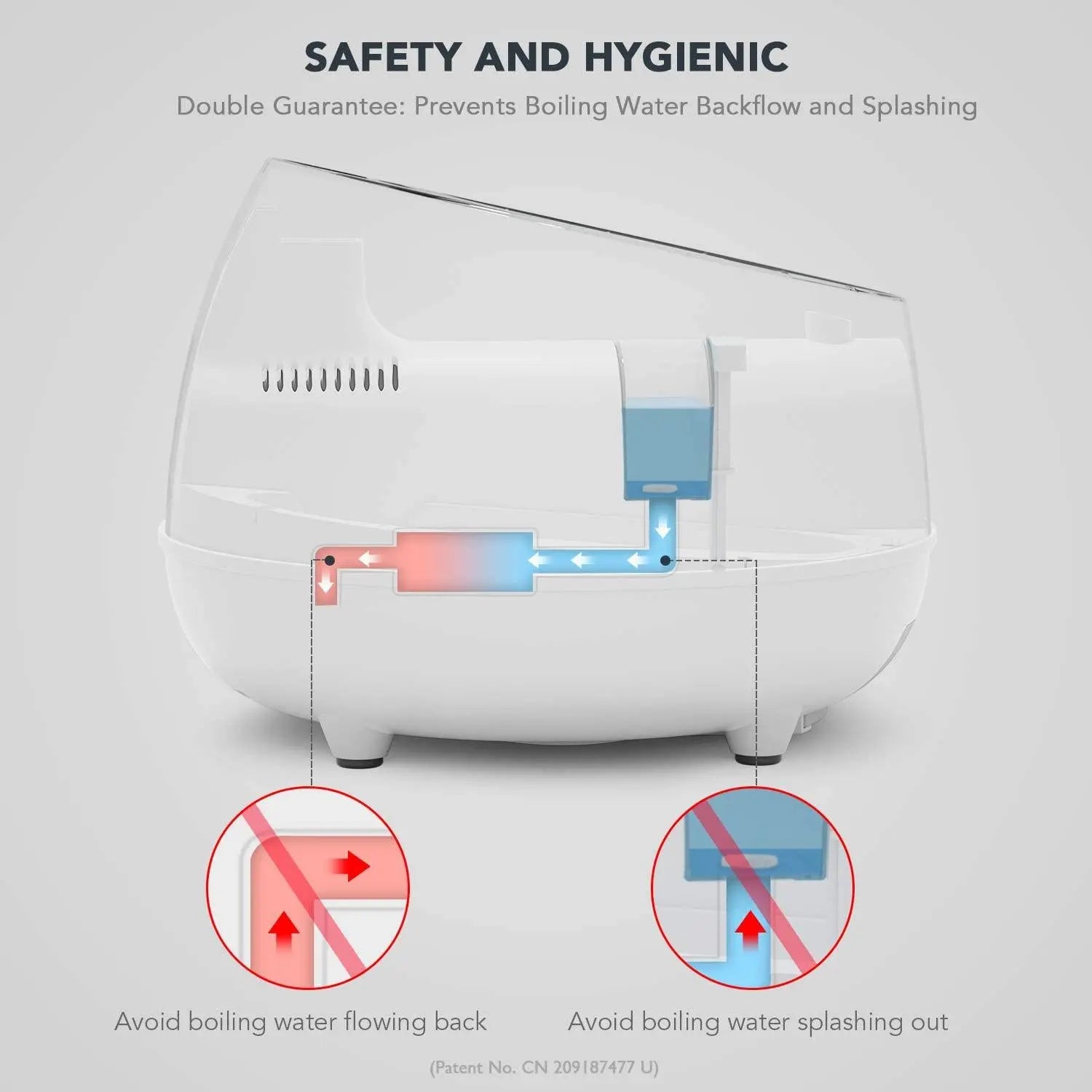 SAFETY AND HYGIENIC

Double Guarantee: Prevents Boiling Water Backflow and Splashing

Avoid boiling water flowing back

Avoid boiling water splashing out

(Patent No. CN 209187477 U)