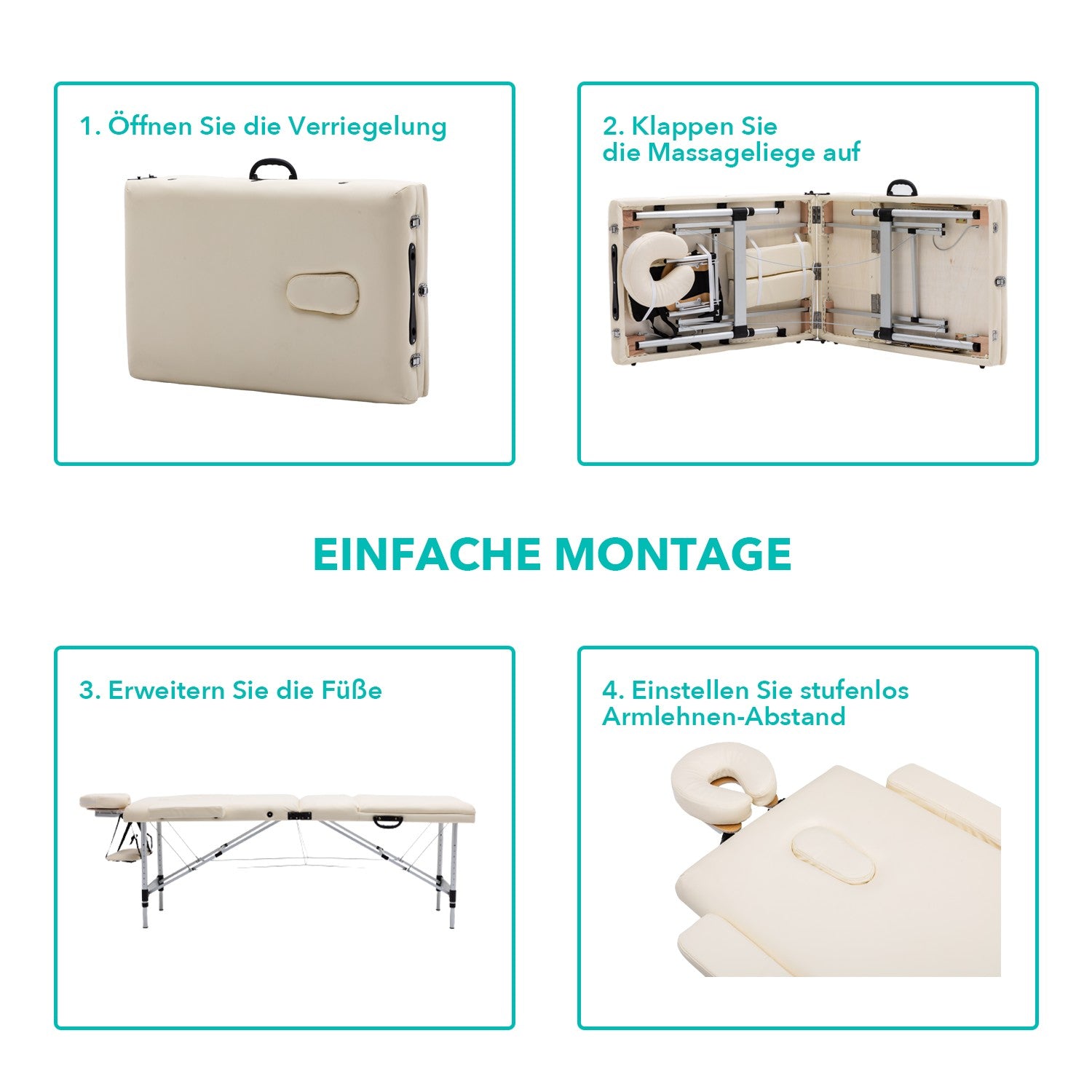 1. Öffnen Sie die Verriegelung

2. Klappen Sie die Massageliege auf

EINFACHE MONTAGE

3. Erweitern Sie die Füße

4. Einstellen Sie stufenlos Armlehnen-Abstand