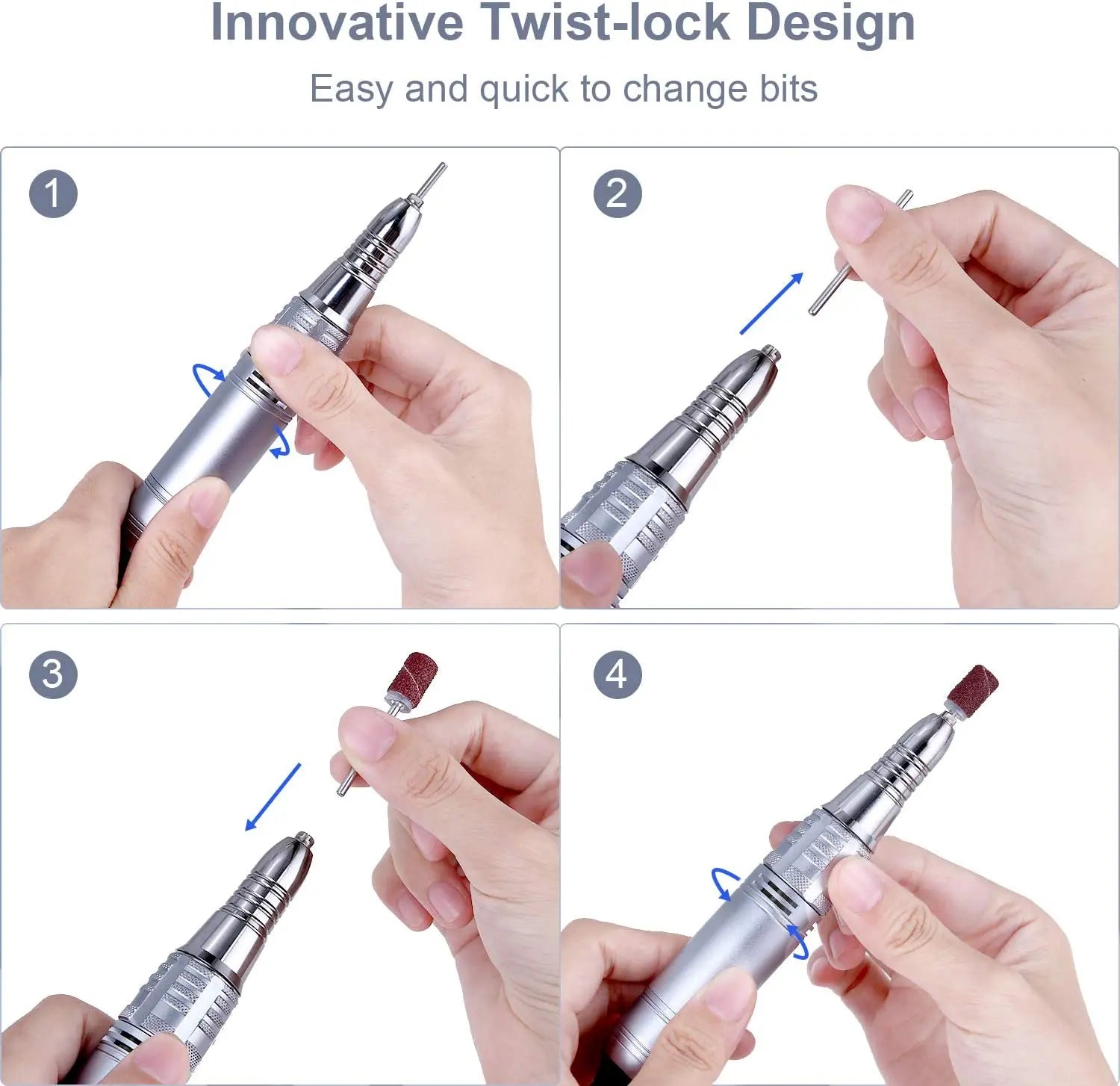 Innovative Twist-lock Design

Easy and quick to change bits

1

2

3

4