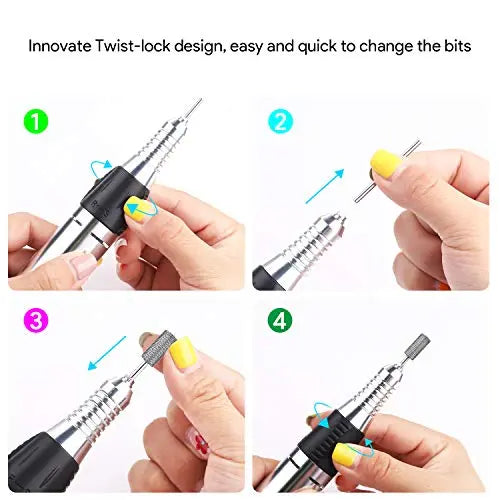 Innovate Twist-lock design, easy and quick to change the bits

1

2

3

4